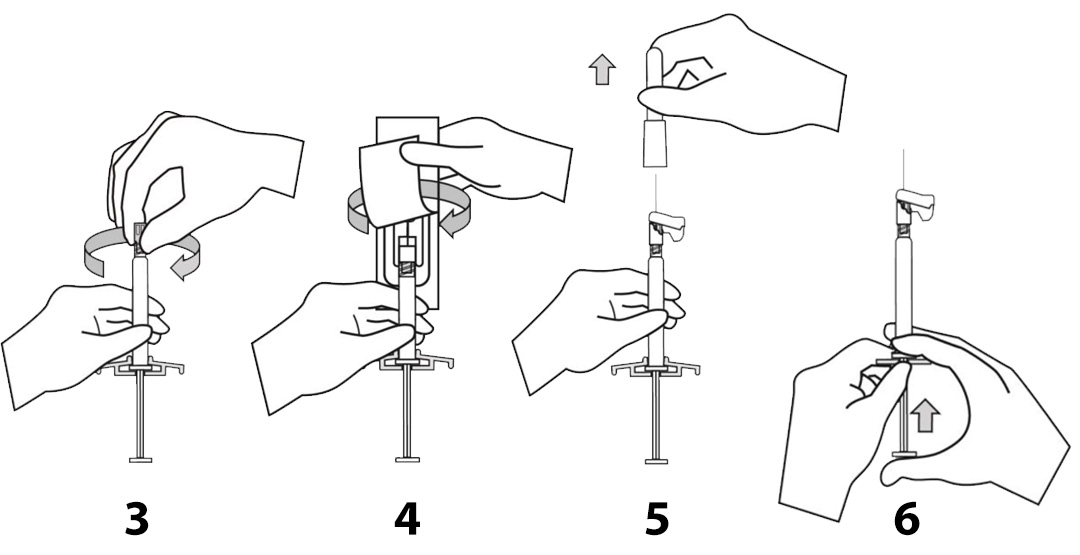 3

4

5

6